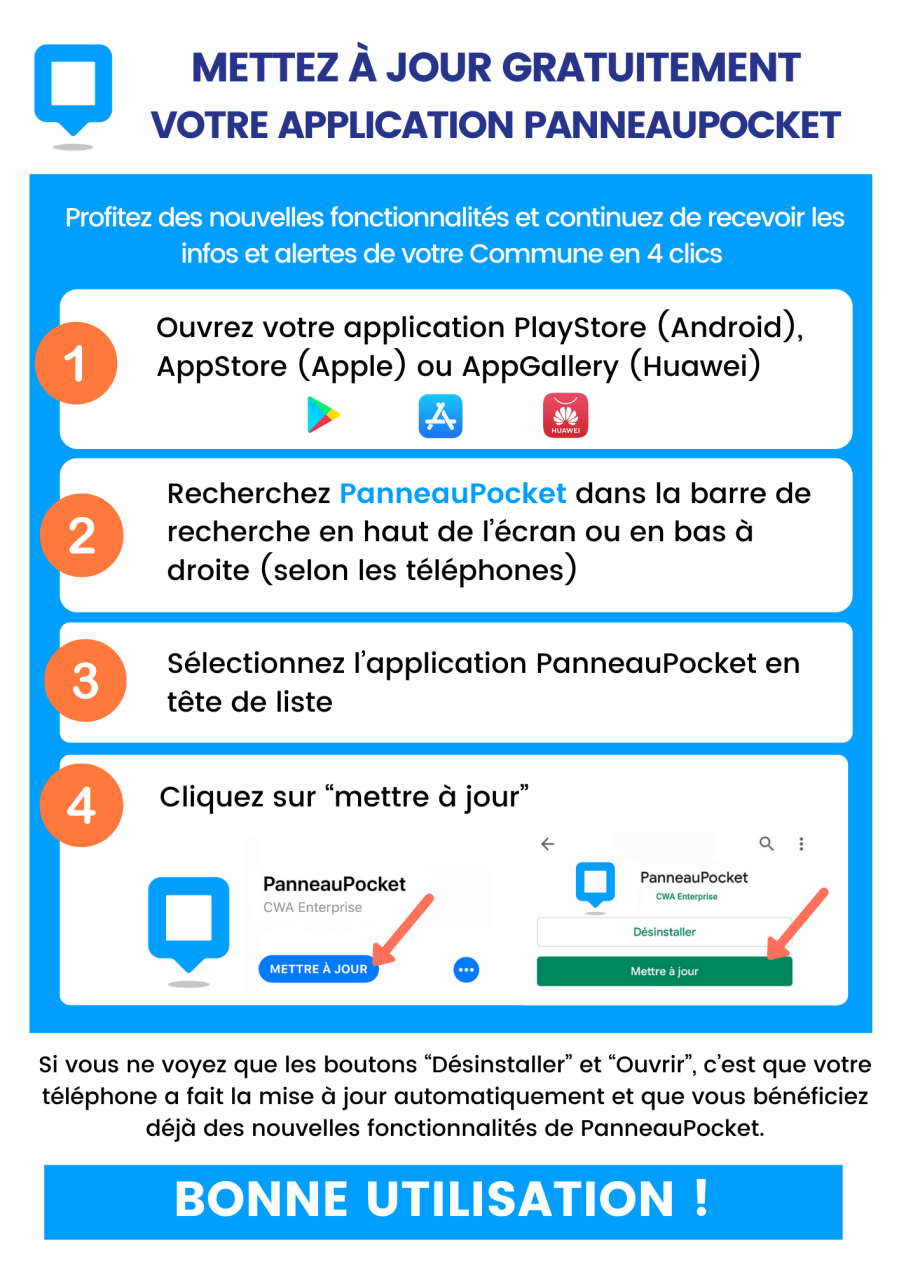 METTEZ À JOUR GRATUITEMENT
VOTRE APPLICATION PANNEAUPOCKET

Profitez des nouvelles fonctionnalités et continuez de recevoir les infos et alertes de votre Commune en 4 clics

1
Ouvrez votre application PlayStore (Android), AppStore (Apple) ou AppGallery (Huawei)

HUAWEI

2
Recherchez PanneauPocket dans la barre de recherche en haut de l'écran ou en bas à droite (selon les téléphones)

3
Sélectionnez l'application PanneauPocket en tête de liste

4
Cliquez sur "mettre à jour"

PanneauPocket
CWA Enterprise
METTRE À JOUR

PanneauPocket
CWA Enterprise
Désinstaller
Mettre à jour

Si vous ne voyez que les boutons "Désinstaller" et "Ouvrir", c'est que votre téléphone a fait la mise à jour automatiquement et que vous bénéficiez déjà des nouvelles fonctionnalités de PanneauPocket.

BONNE UTILISATION !